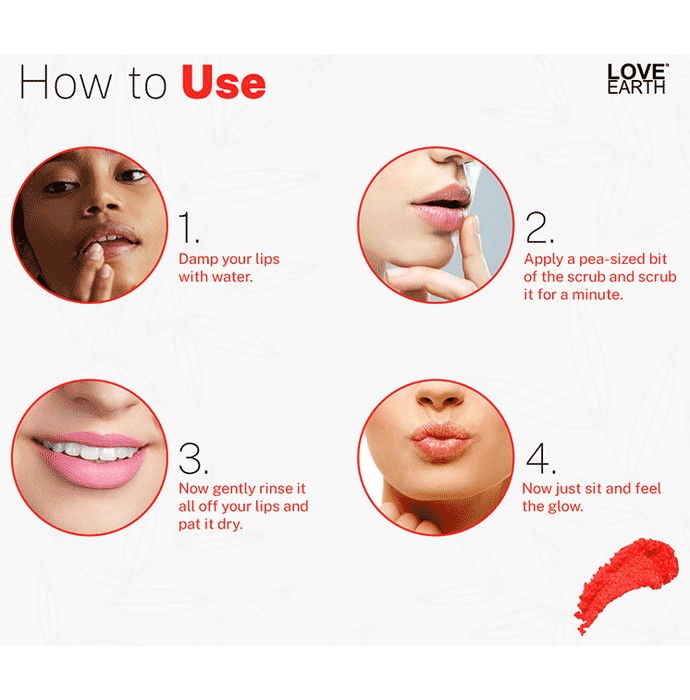 How to Use

LOVE EARTH

1.
Damp your lips with water.

2.
Apply a pea-sized bit of the scrub and scrub it for a minute.

3.
Now gently rinse it all off your lips and pat it dry.

4.
Now just sit and feel the glow.