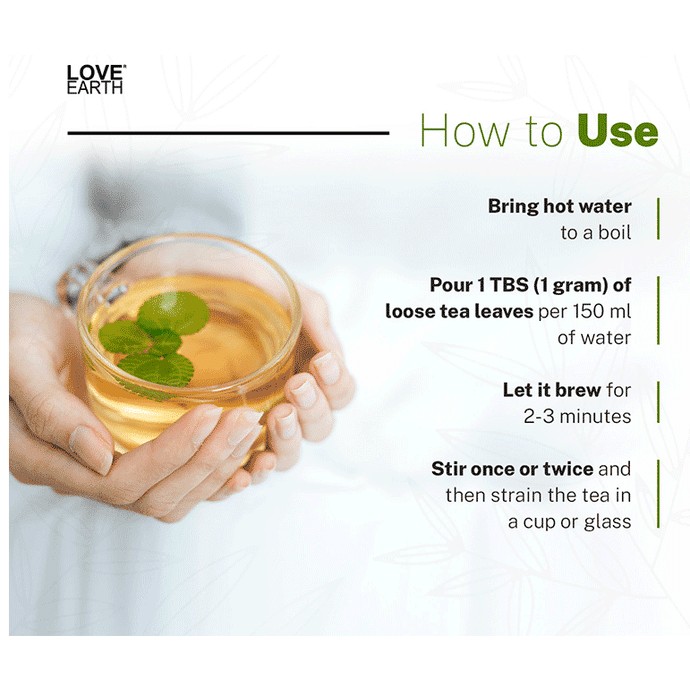 LOVE
EARTH

How to Use

Bring hot water to a boil

Pour 1 TBS (1 gram) of loose tea leaves per 150 ml of water

Let it brew for 2-3 minutes

Stir once or twice and then strain the tea in a cup or glass