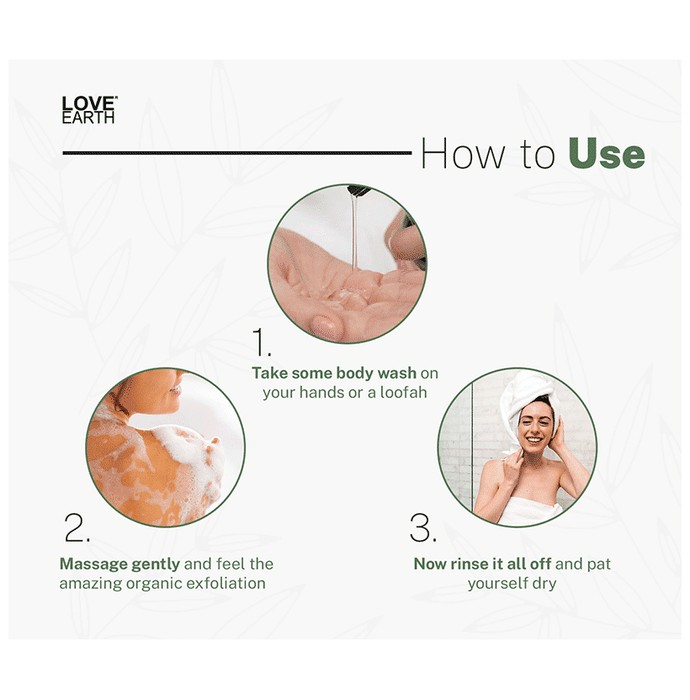 LOVE EARTH

How to Use

1.
Take some body wash on your hands or a loofah

2.
Massage gently and feel the amazing organic exfoliation

3.
Now rinse it all off and pat yourself dry