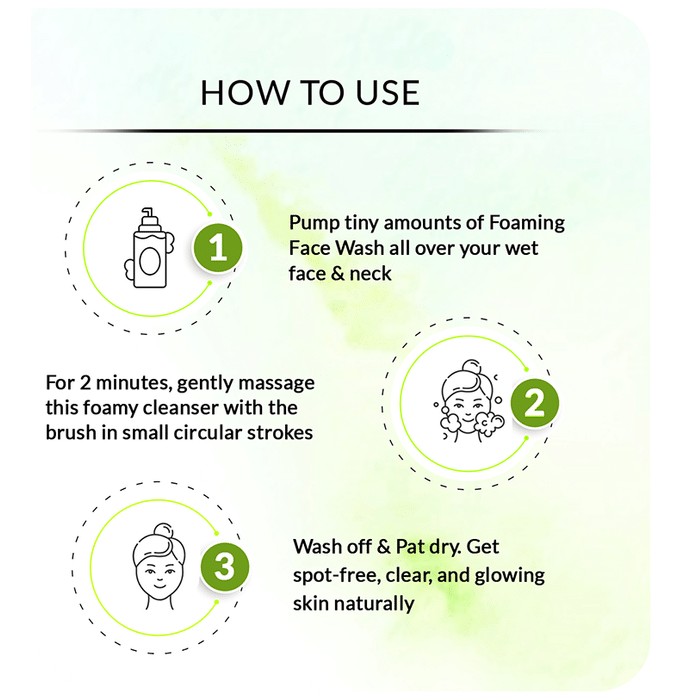 HOW TO USE

1

Pump tiny amounts of Foaming Face Wash all over your wet face & neck

For 2 minutes, gently massage this foamy cleanser with the brush in small circular strokes

2

3

Wash off & Pat dry. Get spot-free, clear, and glowing skin naturally