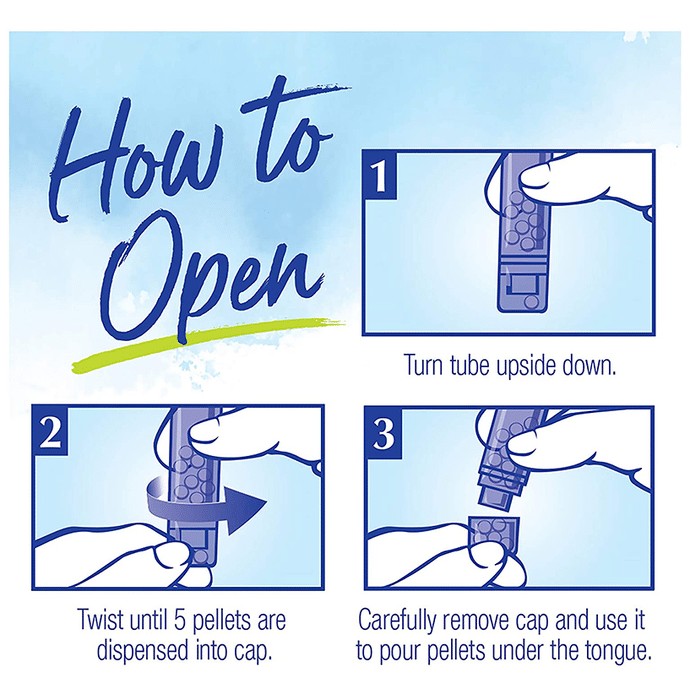 How to Open

1

Turn tube upside down.

2

Twist until 5 pellets are dispensed into cap.

3

Carefully remove cap and use it to pour pellets under the tongue.