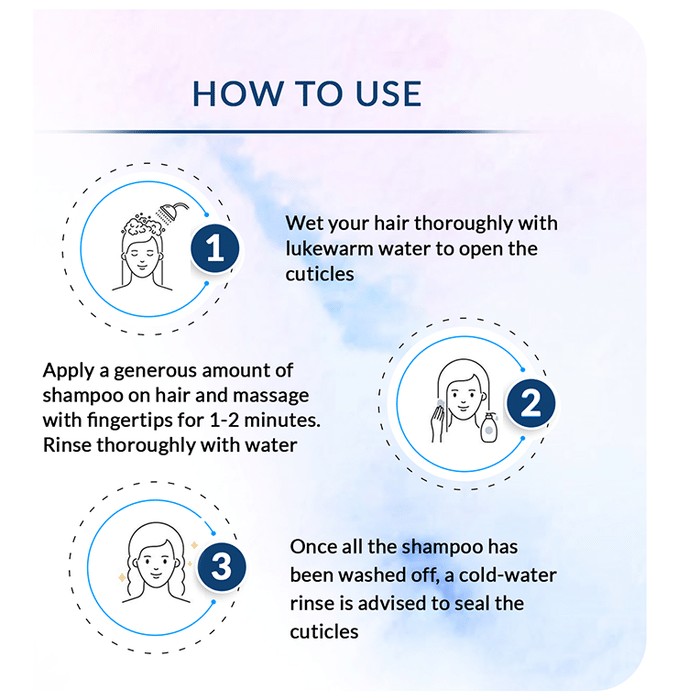 HOW TO USE

1

Wet your hair thoroughly with lukewarm water to open the cuticles

Apply a generous amount of shampoo on hair and massage with fingertips for 1-2 minutes. Rinse thoroughly with water

2

3

Once all the shampoo has been washed off, a cold-water rinse is advised to seal the cuticles