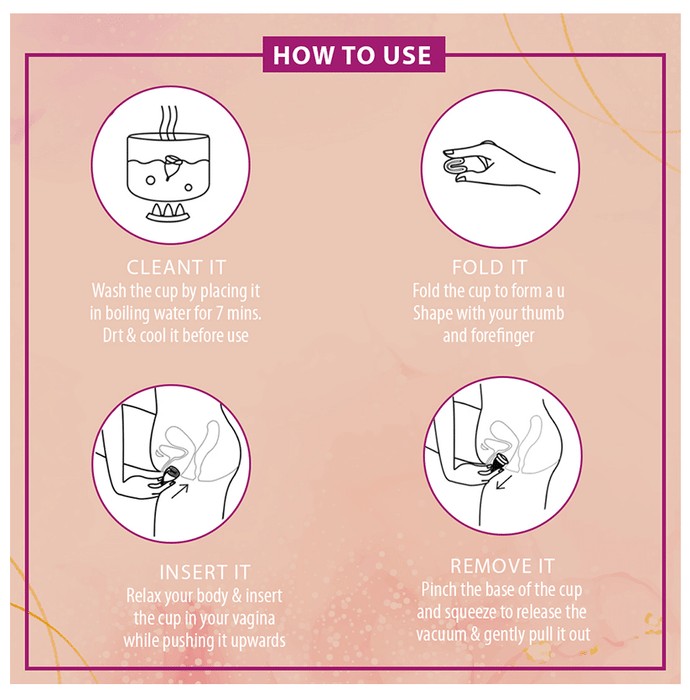 HOW TO USE

CLEANT IT
Wash the cup by placing it in boiling water for 7 mins. Drt & cool it before use

FOLD IT
Fold the cup to form a u Shape with your thumb and forefinger

INSERT IT
Relax your body & insert the cup in your vagina while pushing it upwards

REMOVE IT
Pinch the base of the cup and squeeze to release the vacuum & gently pull it out