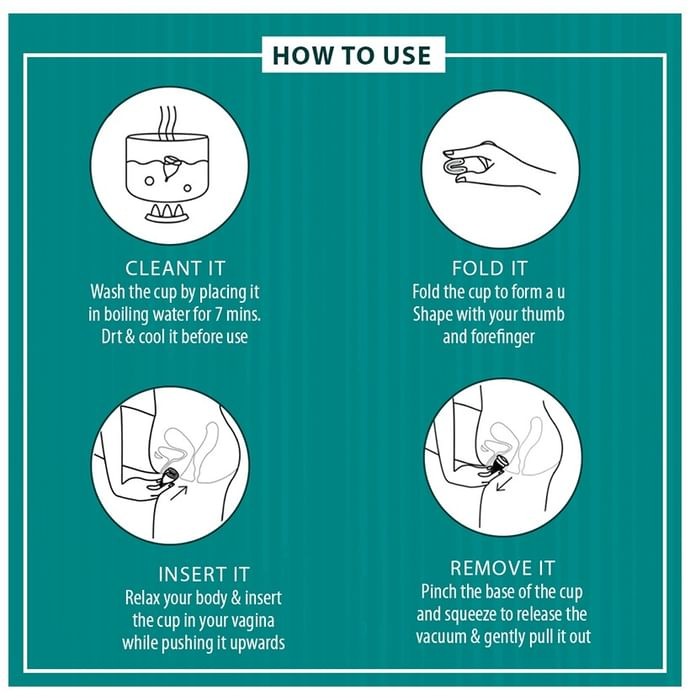 HOW TO USE

CLEANT IT
Wash the cup by placing it in boiling water for 7 mins. Drt & cool it before use

FOLD IT
Fold the cup to form a u Shape with your thumb and forefinger

INSERT IT
Relax your body & insert the cup in your vagina while pushing it upwards

REMOVE IT
Pinch the base of the cup and squeeze to release the vacuum & gently pull it out