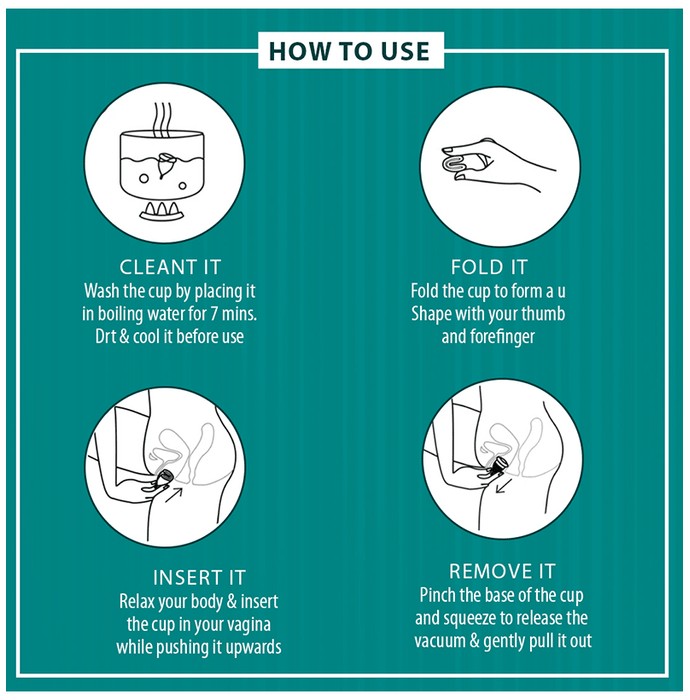 HOW TO USE

CLEANT IT
Wash the cup by placing it in boiling water for 7 mins. Drt & cool it before use

FOLD IT
Fold the cup to form a u Shape with your thumb and forefinger

INSERT IT
Relax your body & insert the cup in your vagina while pushing it upwards

REMOVE IT
Pinch the base of the cup and squeeze to release the vacuum & gently pull it out