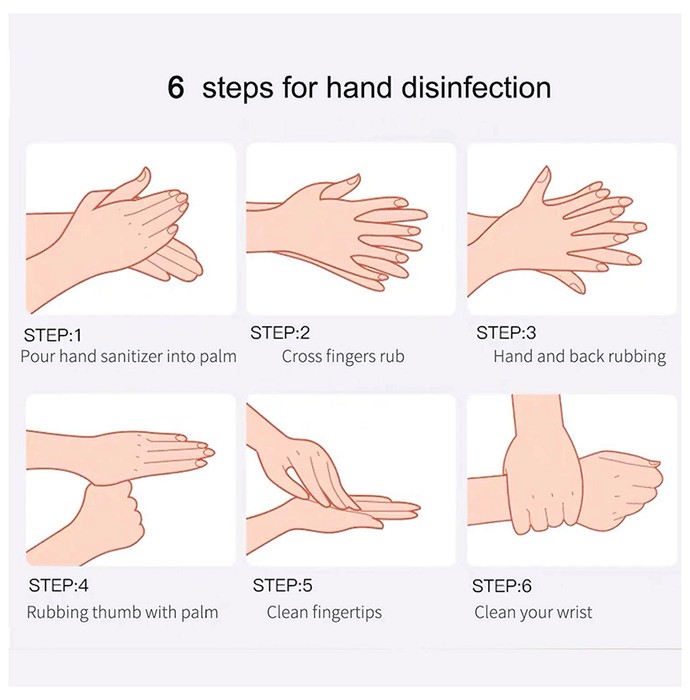 6 steps for hand disinfection

STEP:1
Pour hand sanitizer into palm

STEP:2
Cross fingers rub

STEP:3
Hand and back rubbing

STEP:4
Rubbing thumb with palm

STEP:5
Clean fingertips

STEP:6
Clean your wrist