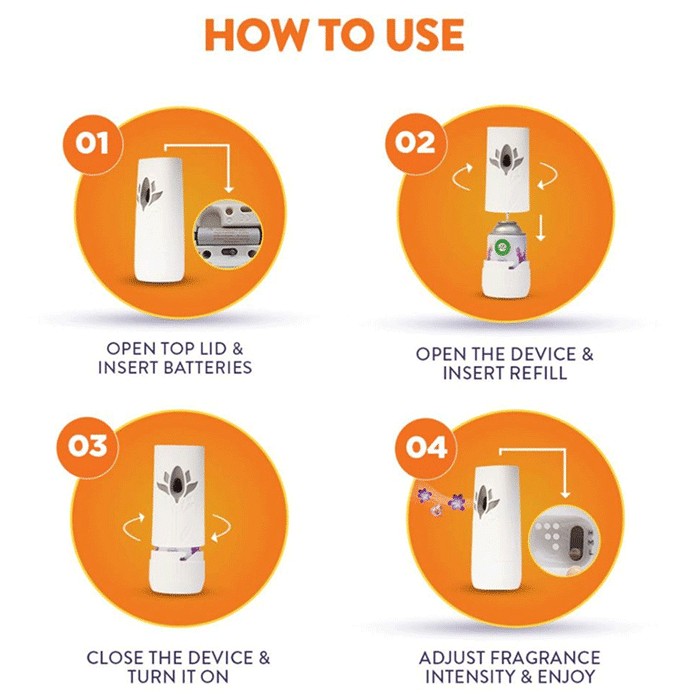 HOW TO USE

01

OPEN TOP LID & INSERT BATTERIES

02

OPEN THE DEVICE & INSERT REFILL

03

CLOSE THE DEVICE & TURN IT ON

04

ADJUST FRAGRANCE INTENSITY & ENJOY