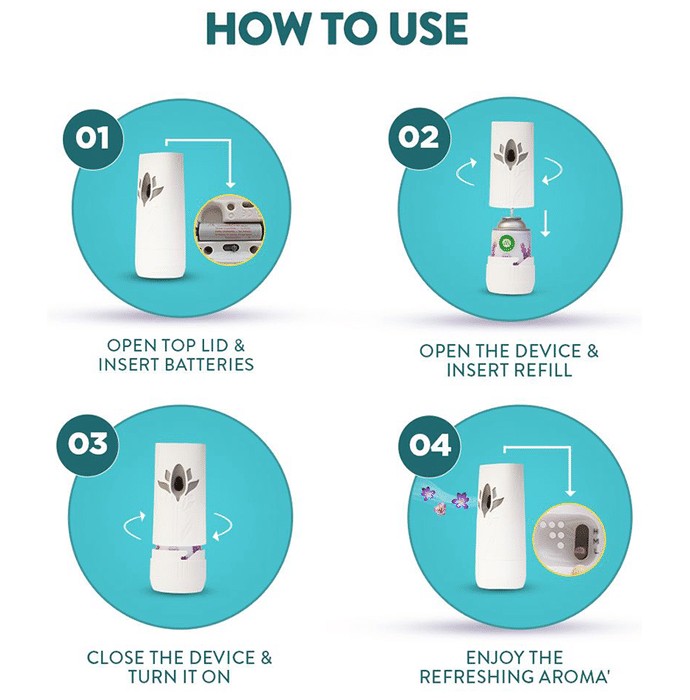 HOW TO USE

01

OPEN TOP LID & INSERT BATTERIES

02

OPEN THE DEVICE & INSERT REFILL

03

CLOSE THE DEVICE & TURN IT ON

04

H
M
L

ENJOY THE REFRESHING AROMA'