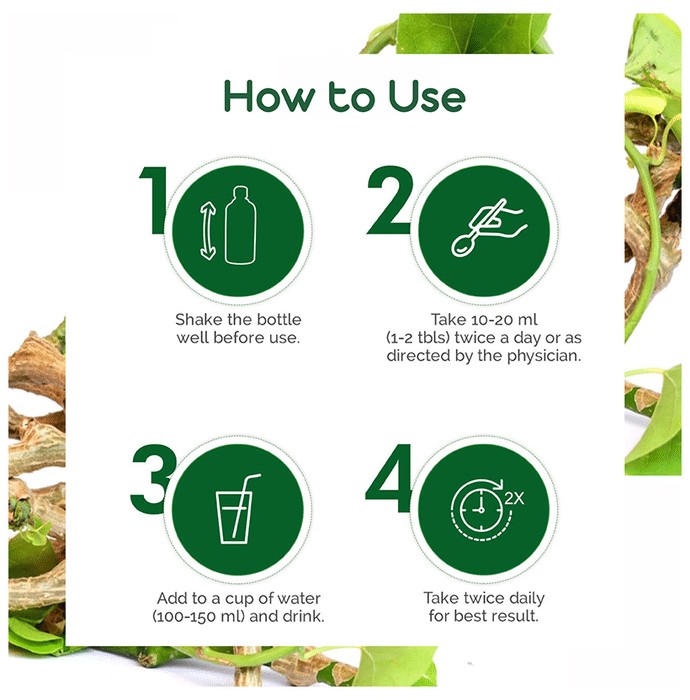 How to Use

1

Shake the bottle well before use.

2

Take 10-20 ml (1-2 tbls) twice a day or as directed by the physician.

3

Add to a cup of water (100-150 ml) and drink.

4

2X

Take twice daily for best result.