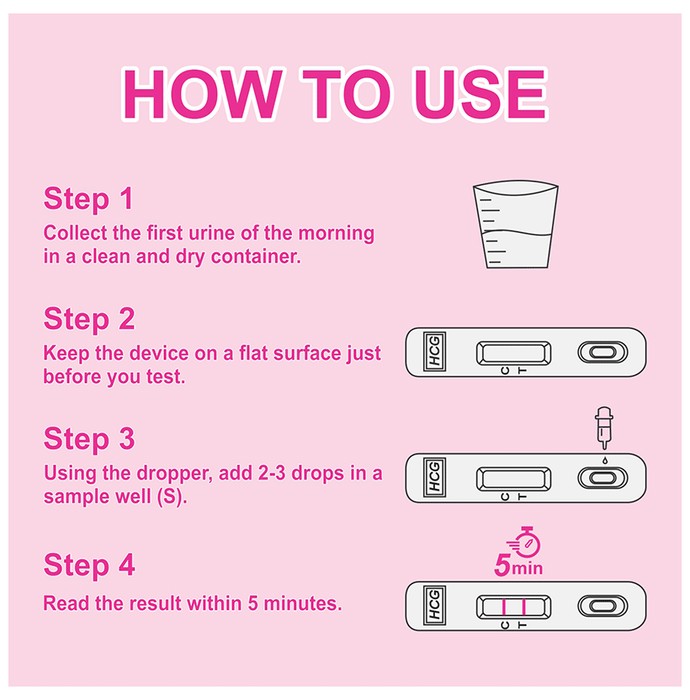 HOW TO USE

Step 1
Collect the first urine of the morning in a clean and dry container.

Step 2
Keep the device on a flat surface just before you test.

HCG
C T

Step 3
Using the dropper, add 2-3 drops in a sample well (S).

HCG
C T

Step 4
Read the result within 5 minutes.

5min

HCG
C T