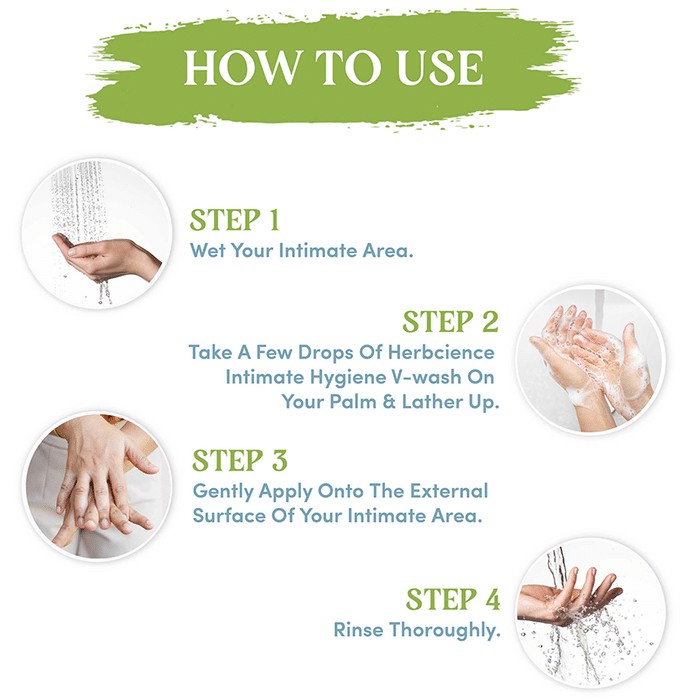 HOW TO USE

STEP 1
Wet Your Intimate Area.

STEP 2
Take A Few Drops Of Herbcience Intimate Hygiene V-wash On Your Palm & Lather Up.

STEP 3
Gently Apply Onto The External Surface Of Your Intimate Area.

STEP 4
Rinse Thoroughly.