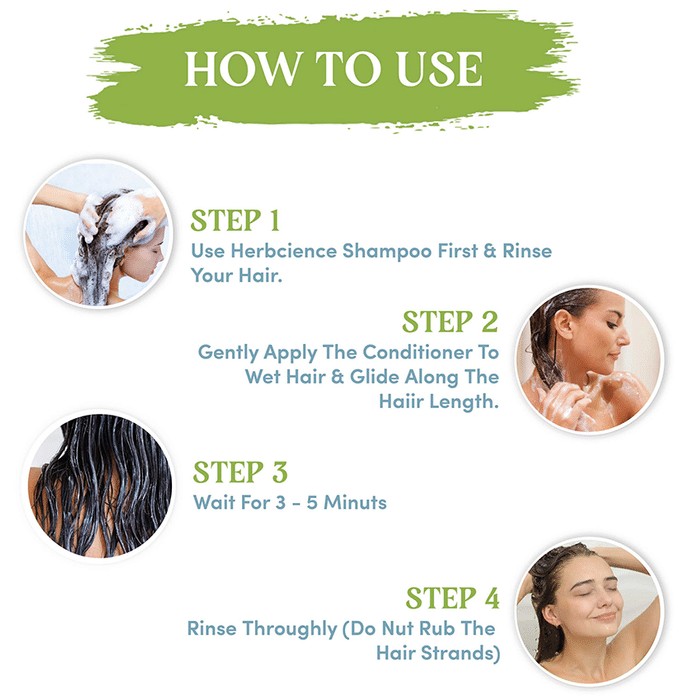 HOW TO USE

STEP 1
Use Herbcience Shampoo First & Rinse Your Hair.

STEP 2
Gently Apply The Conditioner To Wet Hair & Glide Along The Haiir Length.

STEP 3
Wait For 3 - 5 Minuts

STEP 4
Rinse Throughly (Do Nut Rub The Hair Strands)