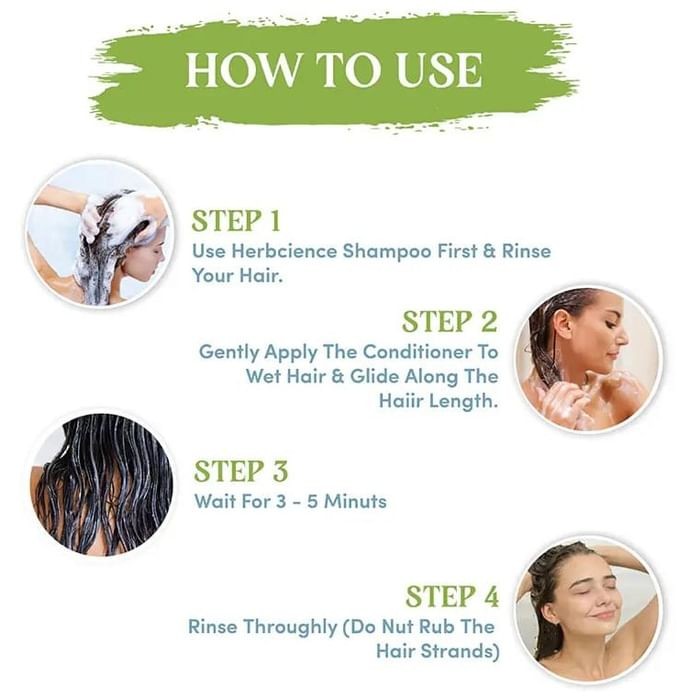 HOW TO USE

STEP 1
Use Herbcience Shampoo First & Rinse Your Hair.

STEP 2
Gently Apply The Conditioner To Wet Hair & Glide Along The Haiir Length.

STEP 3
Wait For 3 - 5 Minuts

STEP 4
Rinse Throughly (Do Nut Rub The Hair Strands)