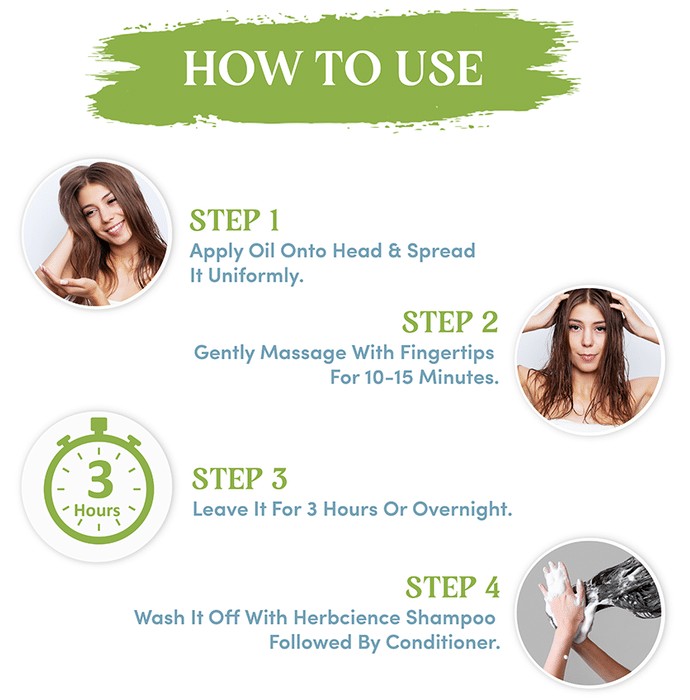 HOW TO USE

STEP 1
Apply Oil Onto Head & Spread It Uniformly.

STEP 2
Gently Massage With Fingertips For 10-15 Minutes.

3
Hours

STEP 3
Leave It For 3 Hours Or Overnight.

STEP 4
Wash It Off With Herbcience Shampoo Followed By Conditioner.