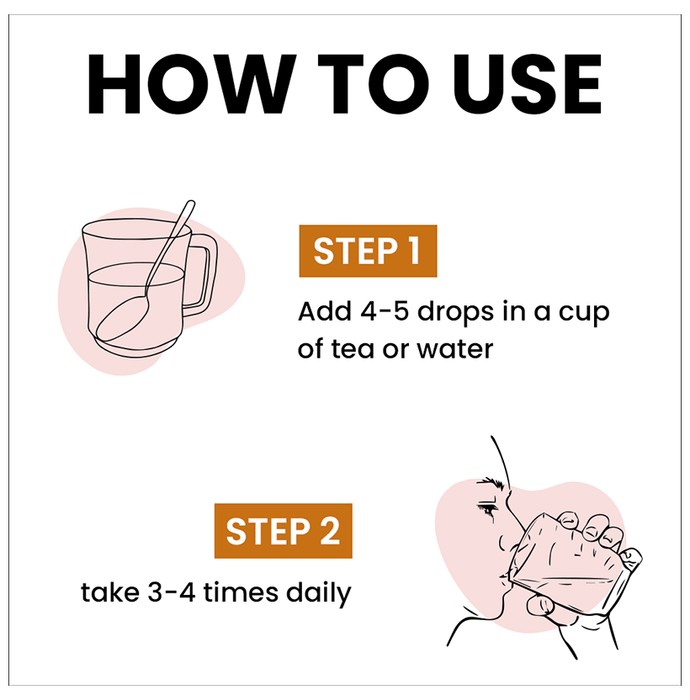 HOW TO USE

STEP 1

Add 4-5 drops in a cup of tea or water

STEP 2

take 3-4 times daily