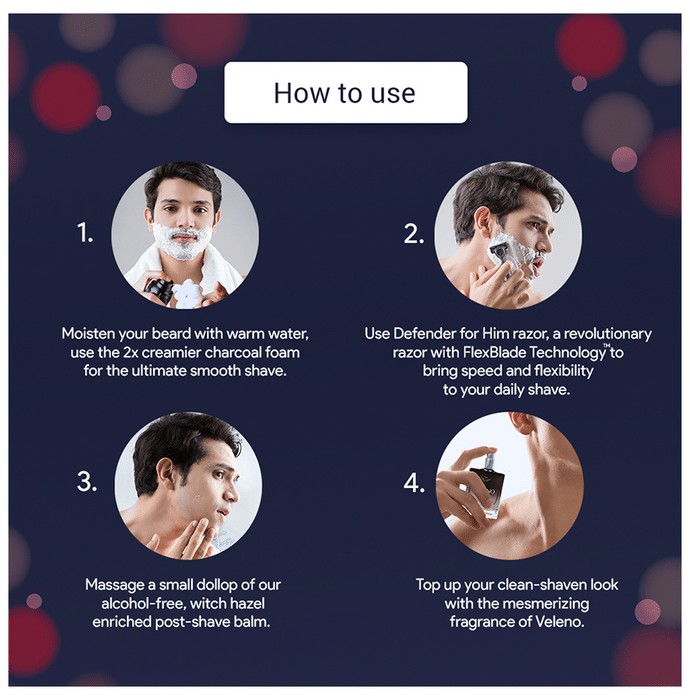 How to use

1.

Moisten your beard with warm water, use the 2x creamier charcoal foam for the ultimate smooth shave.

2.

Use Defender for Him razor, a revolutionary razor with FlexBlade Technology™ to bring speed and flexibility to your daily shave.

3.

Massage a small dollop of our alcohol-free, witch hazel enriched post-shave balm.

4.

Top up your clean-shaven look with the mesmerizing fragrance of Veleno.