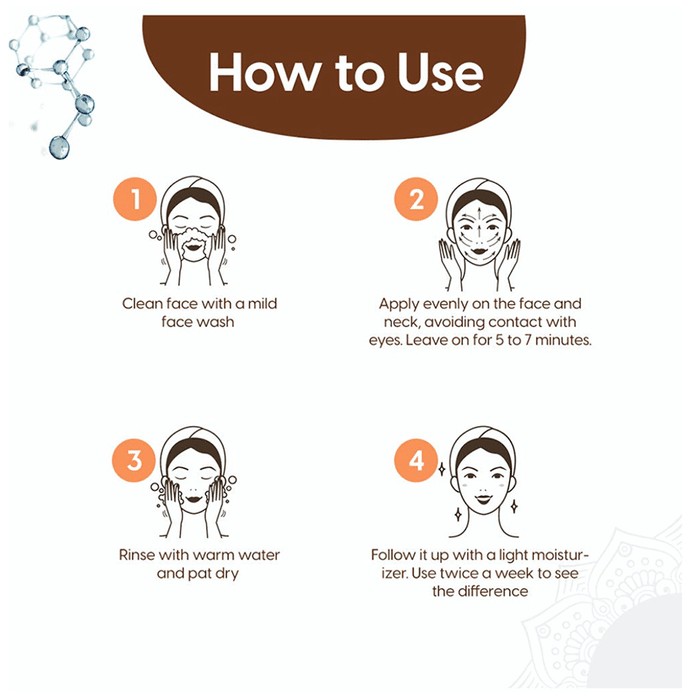 How to Use

1

Clean face with a mild face wash

2

Apply evenly on the face and neck, avoiding contact with eyes. Leave on for 5 to 7 minutes.

3

Rinse with warm water and pat dry

4

Follow it up with a light moisturizer. Use twice a week to see the difference