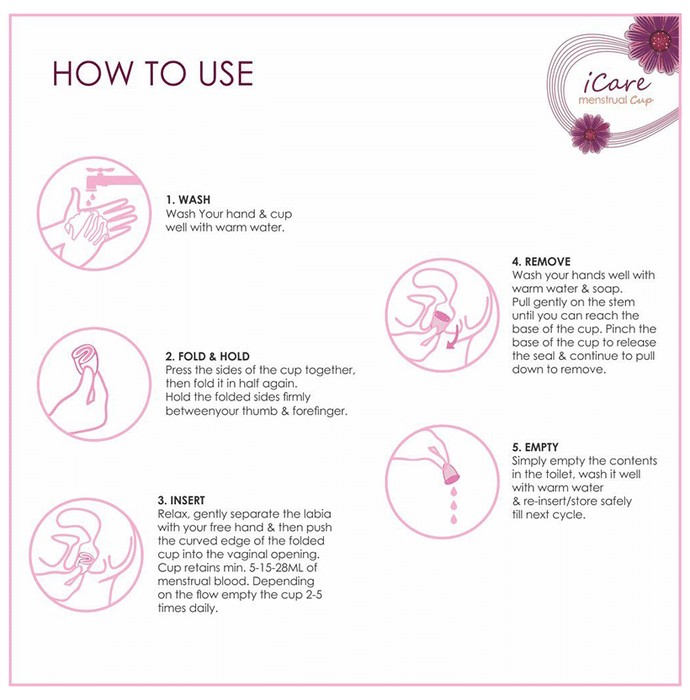 HOW TO USE

iCare
menstrual Cup

1. WASH
Wash Your hand & cup well with warm water.

2. FOLD & HOLD
Press the sides of the cup together, then fold it in half again. Hold the folded sides firmly betweenyour thumb & forefinger.

3. INSERT
Relax, gently separate the labia with your free hand & then push the curved edge of the folded cup into the vaginal opening. Cup retains min. 5-15-28ML of menstrual blood. Depending on the flow empty the cup 2-5 times daily.

4. REMOVE
Wash your hands well with warm water & soap. Pull gently on the stem until you can reach the base of the cup. Pinch the base of the cup to release the seal & continue to pull down to remove.

5. EMPTY
Simply empty the contents in the toilet, wash it well with warm water & re-insert/store safely till next cycle.