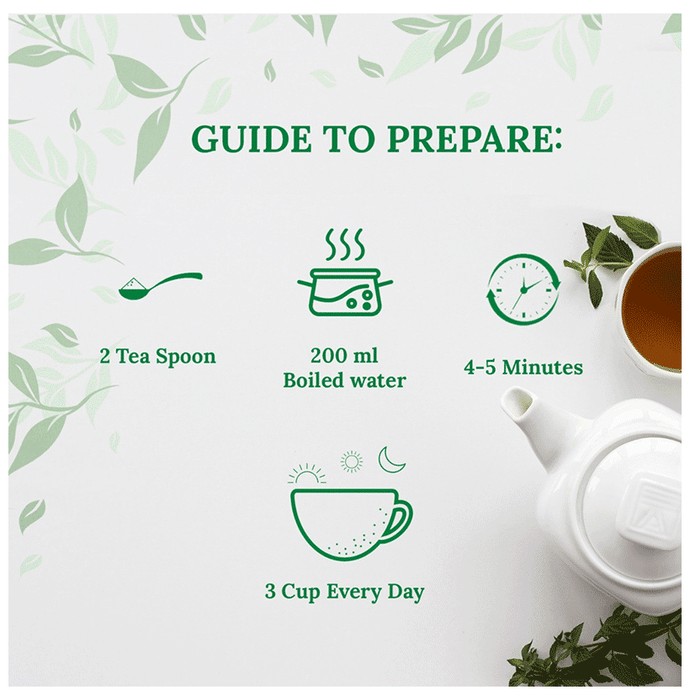 GUIDE TO PREPARE:

2 Tea Spoon

200 ml
Boiled water

4-5 Minutes

3 Cup Every Day