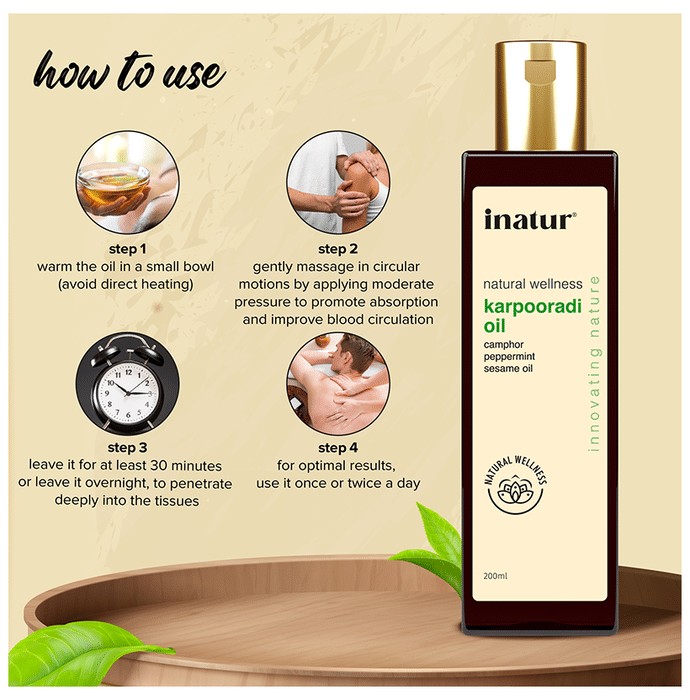 how to use

step 1
warm the oil in a small bowl (avoid direct heating)

step 2
gently massage in circular motions by applying moderate pressure to promote absorption and improve blood circulation

step 3
leave it for at least 30 minutes or leave it overnight, to penetrate deeply into the tissues

step 4
for optimal results, use it once or twice a day

inatur®

natural wellness
karpooradi oil
camphor
peppermint
sesame oil

innovating nature

NATURAL WELLNESS

200ml