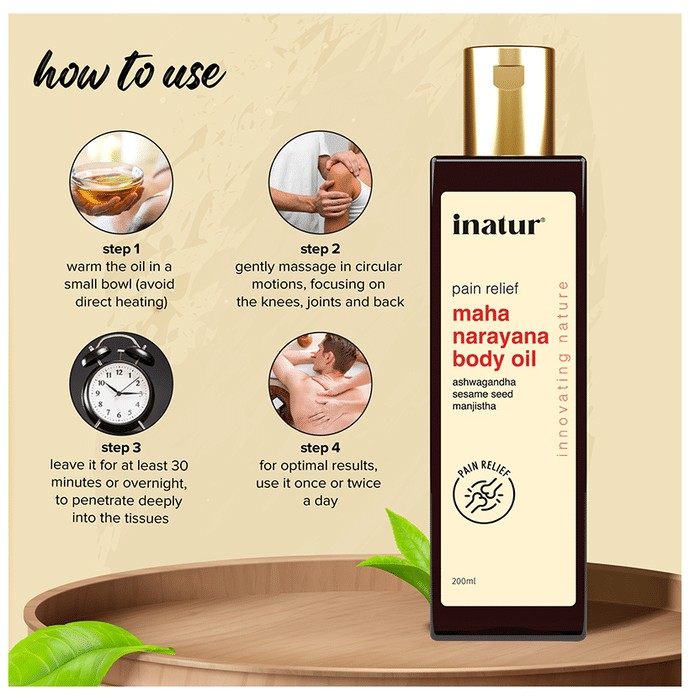 how to use

step 1
warm the oil in a small bowl (avoid direct heating)

step 2
gently massage in circular motions, focusing on the knees, joints and back

step 3
leave it for at least 30 minutes or overnight, to penetrate deeply into the tissues

step 4
for optimal results, use it once or twice a day

inatur®

pain relief
maha narayana body oil
ashwagandha
sesame seed
manjistha

innovating nature

PAIN RELIEF

200ml