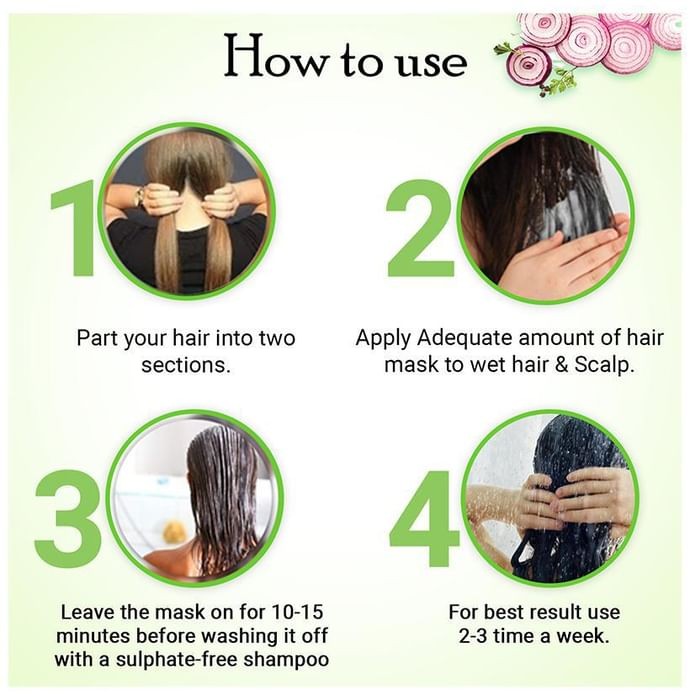 How to use

1

Part your hair into two sections.

2

Apply Adequate amount of hair mask to wet hair & Scalp.

3

Leave the mask on for 10-15 minutes before washing it off with a sulphate-free shampoo

4

For best result use 2-3 time a week.