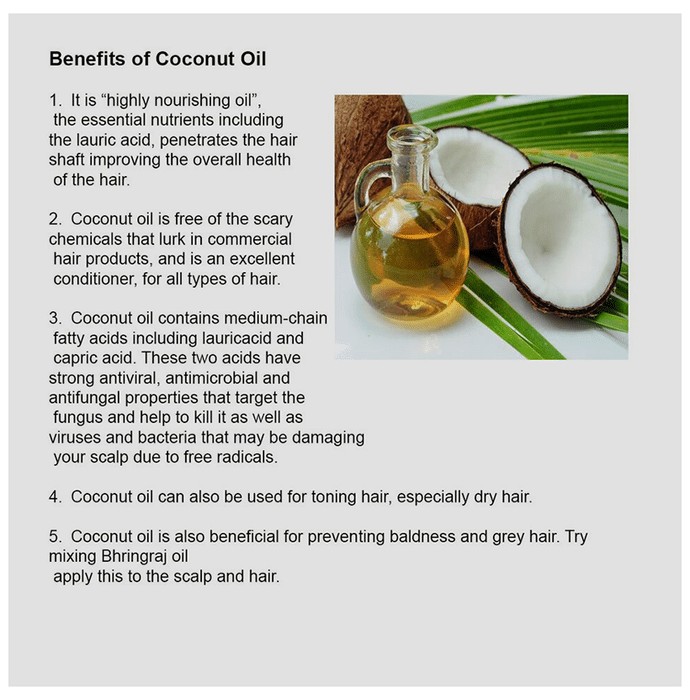 Benefits of Coconut Oil

1. It is “highly nourishing oil”, the essential nutrients including the lauric acid, penetrates the hair shaft improving the overall health of the hair.

2. Coconut oil is free of the scary chemicals that lurk in commercial hair products, and is an excellent conditioner, for all types of hair.

3. Coconut oil contains medium-chain fatty acids including lauricacid and capric acid. These two acids have strong antiviral, antimicrobial and antifungal properties that target the fungus and help to kill it as well as viruses and bacteria that may be damaging your scalp due to free radicals.

4. Coconut oil can also be used for toning hair, especially dry hair.

5. Coconut oil is also beneficial for preventing baldness and grey hair. Try mixing Bhringraj oil
apply this to the scalp and hair.