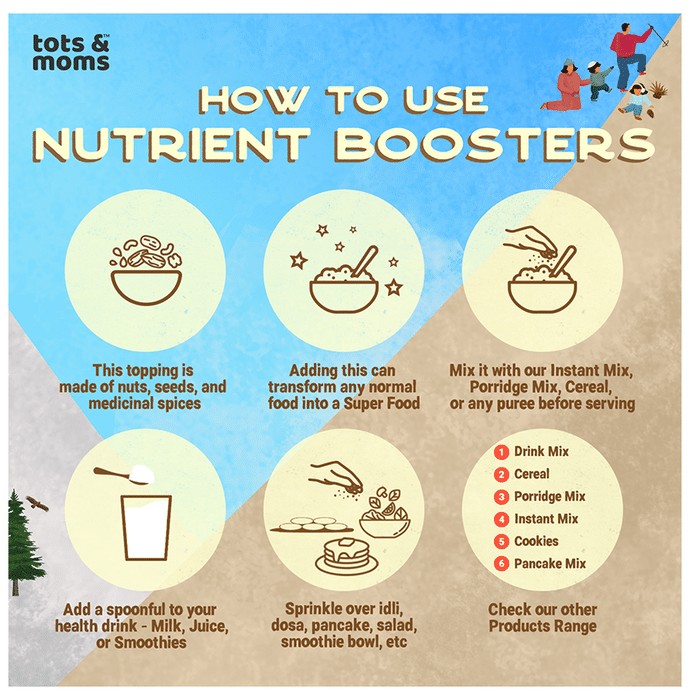 tots & moms™

HOW TO USE
NUTRIENT BOOSTERS

This topping is made of nuts, seeds, and medicinal spices

Adding this can transform any normal food into a Super Food

Mix it with our Instant Mix, Porridge Mix, Cereal, or any puree before serving

Add a spoonful to your health drink - Milk, Juice, or Smoothies

Sprinkle over idli, dosa, pancake, salad, smoothie bowl, etc

1 Drink Mix
2 Cereal
3 Porridge Mix
4 Instant Mix
5 Cookies
6 Pancake Mix

Check our other Products Range