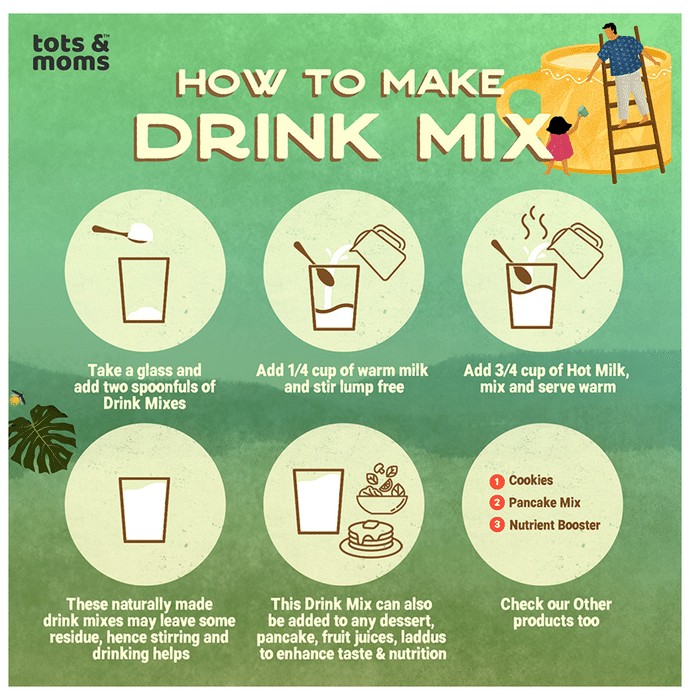 tots & moms™

HOW TO MAKE
DRINK MIX

Take a glass and add two spoonfuls of Drink Mixes

Add 1/4 cup of warm milk and stir lump free

Add 3/4 cup of Hot Milk, mix and serve warm

These naturally made drink mixes may leave some residue, hence stirring and drinking helps

This Drink Mix can also be added to any dessert, pancake, fruit juices, laddus to enhance taste & nutrition

1 Cookies
2 Pancake Mix
3 Nutrient Booster

Check our Other products too