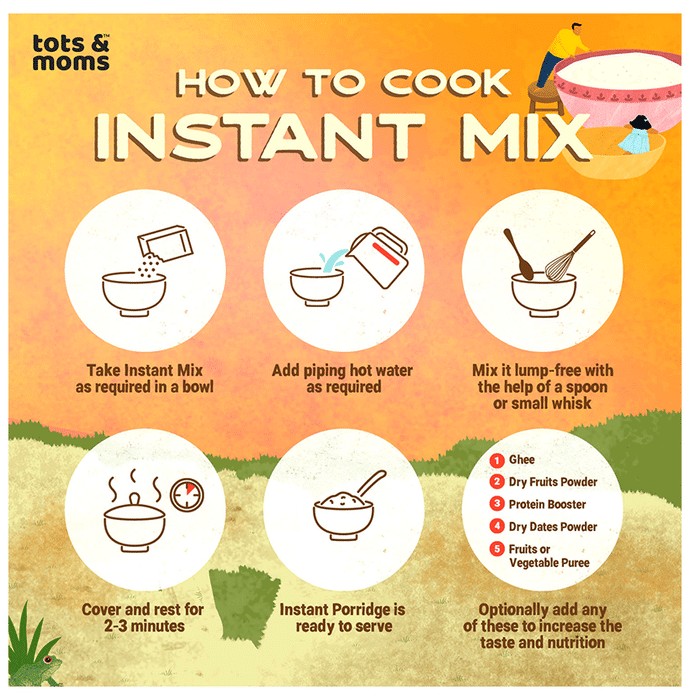 tots & moms™

HOW TO COOK
INSTANT MIX

Take Instant Mix as required in a bowl

Add piping hot water as required

Mix it lump-free with the help of a spoon or small whisk

Cover and rest for 2-3 minutes

Instant Porridge is ready to serve

1 Ghee
2 Dry Fruits Powder
3 Protein Booster
4 Dry Dates Powder
5 Fruits or Vegetable Puree

Optionally add any of these to increase the taste and nutrition