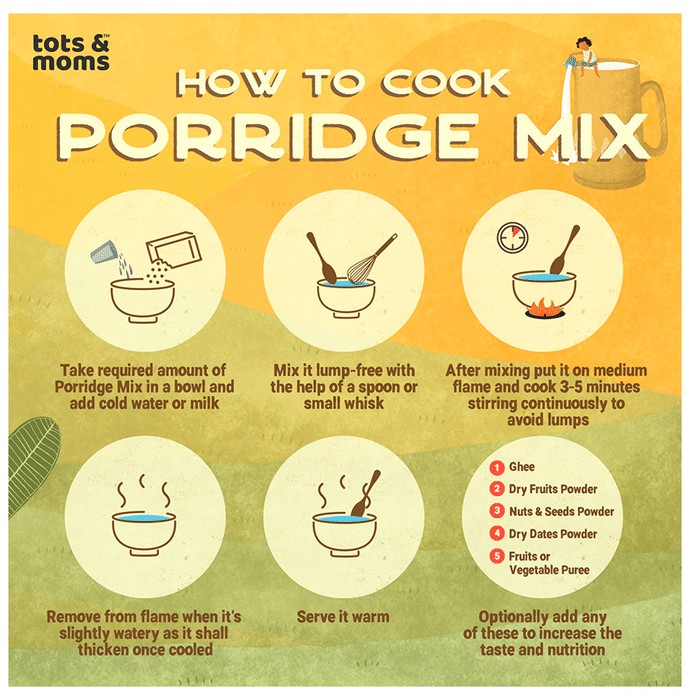 tots & moms™

HOW TO COOK
PORRIDGE MIX

Take required amount of Porridge Mix in a bowl and add cold water or milk

Mix it lump-free with the help of a spoon or small whisk

After mixing put it on medium flame and cook 3-5 minutes stirring continuously to avoid lumps

Remove from flame when it's slightly watery as it shall thicken once cooled

Serve it warm

1 Ghee
2 Dry Fruits Powder
3 Nuts & Seeds Powder
4 Dry Dates Powder
5 Fruits or Vegetable Puree

Optionally add any of these to increase the taste and nutrition