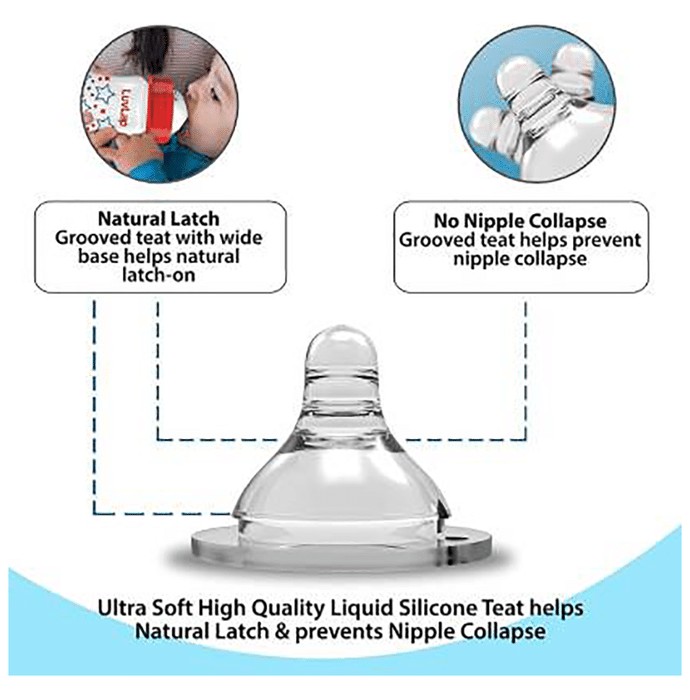 LuvLap

Natural Latch
Grooved teat with wide base helps natural latch-on

No Nipple Collapse
Grooved teat helps prevent nipple collapse

Ultra Soft High Quality Liquid Silicone Teat helps Natural Latch & prevents Nipple Collapse