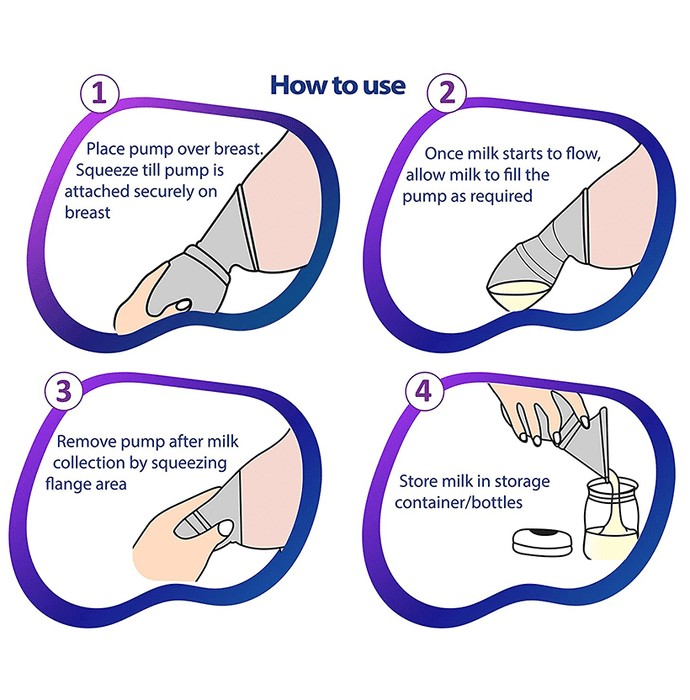 How to use

1

Place pump over breast. Squeeze till pump is attached securely on breast

2

Once milk starts to flow, allow milk to fill the pump as required

3

Remove pump after milk collection by squeezing flange area

4

Store milk in storage container/bottles