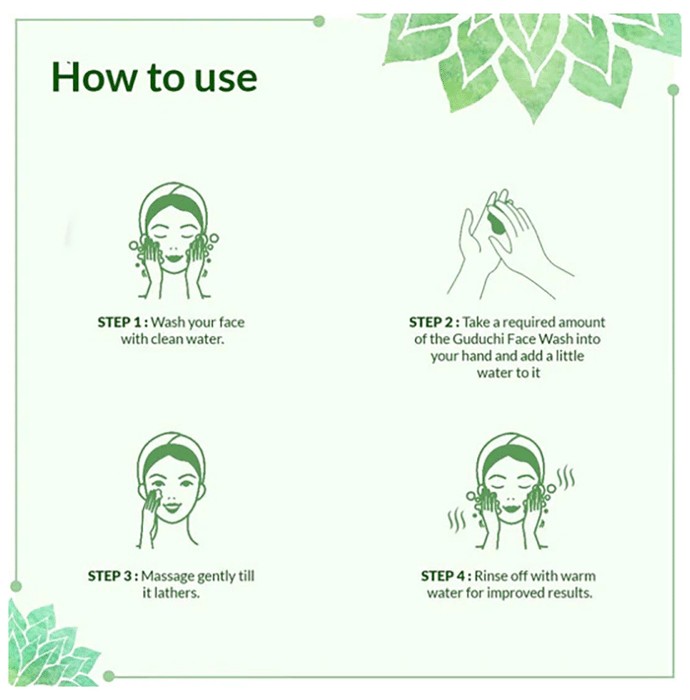 How to use

STEP 1 : Wash your face with clean water.

STEP 2 : Take a required amount of the Guduchi Face Wash into your hand and add a little water to it

STEP 3 : Massage gently till it lathers.

STEP 4 : Rinse off with warm water for improved results.