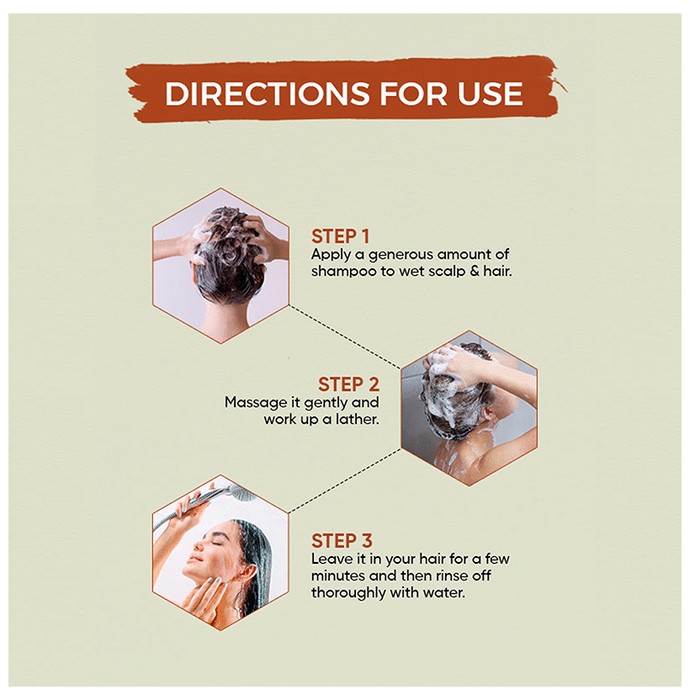 DIRECTIONS FOR USE

STEP 1
Apply a generous amount of shampoo to wet scalp & hair.

STEP 2
Massage it gently and work up a lather.

STEP 3
Leave it in your hair for a few minutes and then rinse off thoroughly with water.