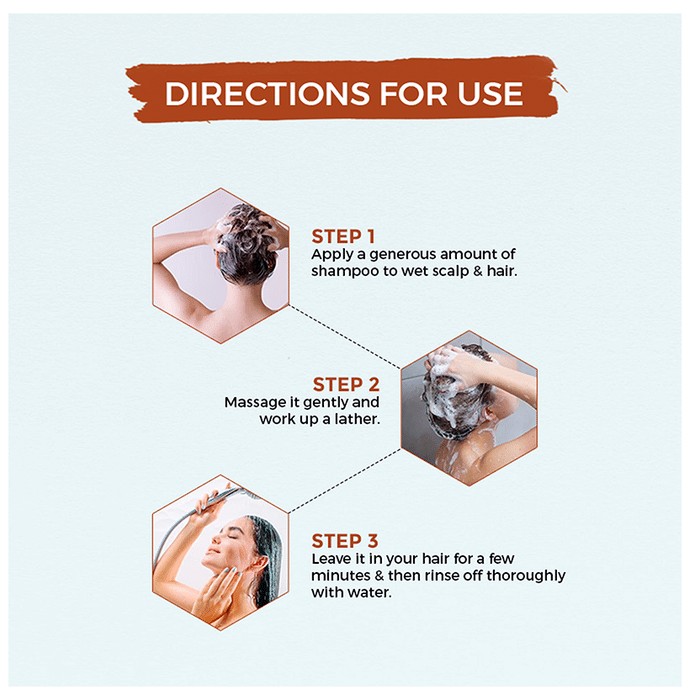 DIRECTIONS FOR USE

STEP 1
Apply a generous amount of shampoo to wet scalp & hair.

STEP 2
Massage it gently and work up a lather.

STEP 3
Leave it in your hair for a few minutes & then rinse off thoroughly with water.