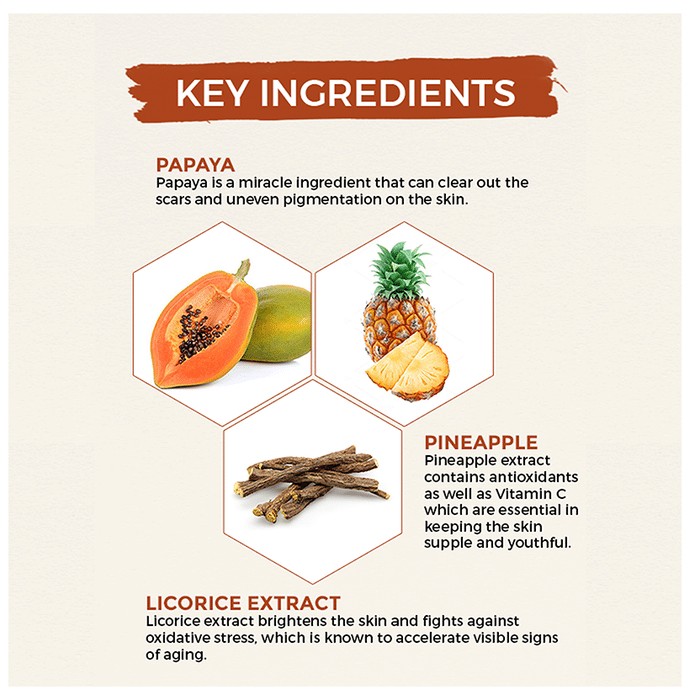 KEY INGREDIENTS

PAPAYA
Papaya is a miracle ingredient that can clear out the scars and uneven pigmentation on the skin.

PINEAPPLE
Pineapple extract contains antioxidants as well as Vitamin C which are essential in keeping the skin supple and youthful.

LICORICE EXTRACT
Licorice extract brightens the skin and fights against oxidative stress, which is known to accelerate visible signs of aging.