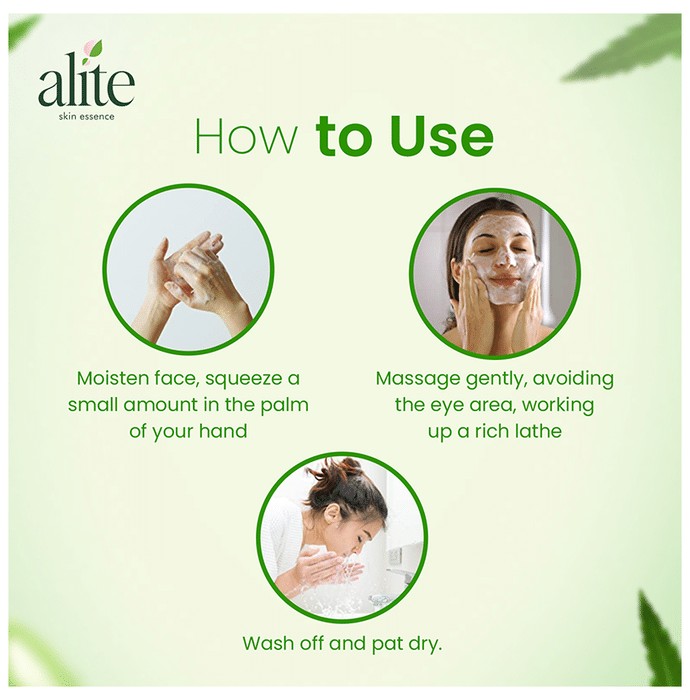 alite
skin essence

How to Use

Moisten face, squeeze a small amount in the palm of your hand

Massage gently, avoiding the eye area, working up a rich lathe

Wash off and pat dry.