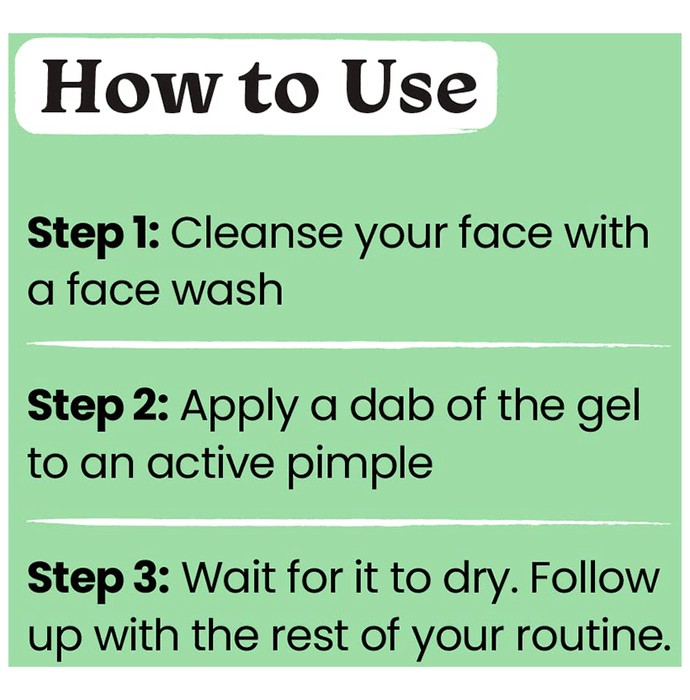 How to Use

Step 1: Cleanse your face with a face wash

Step 2: Apply a dab of the gel to an active pimple

Step 3: Wait for it to dry. Follow up with the rest of your routine.