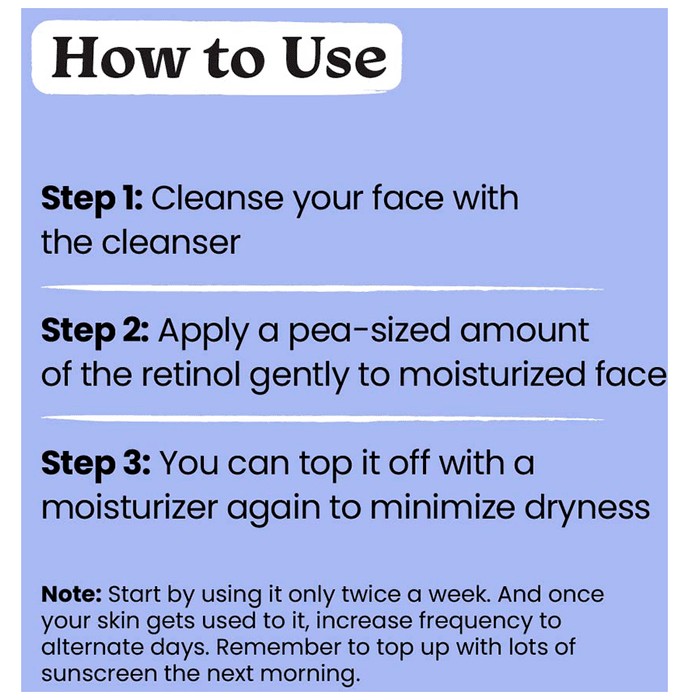 How to Use

Step 1: Cleanse your face with the cleanser

Step 2: Apply a pea-sized amount of the retinol gently to moisturized face

Step 3: You can top it off with a moisturizer again to minimize dryness

Note: Start by using it only twice a week. And once your skin gets used to it, increase frequency to alternate days. Remember to top up with lots of sunscreen the next morning.