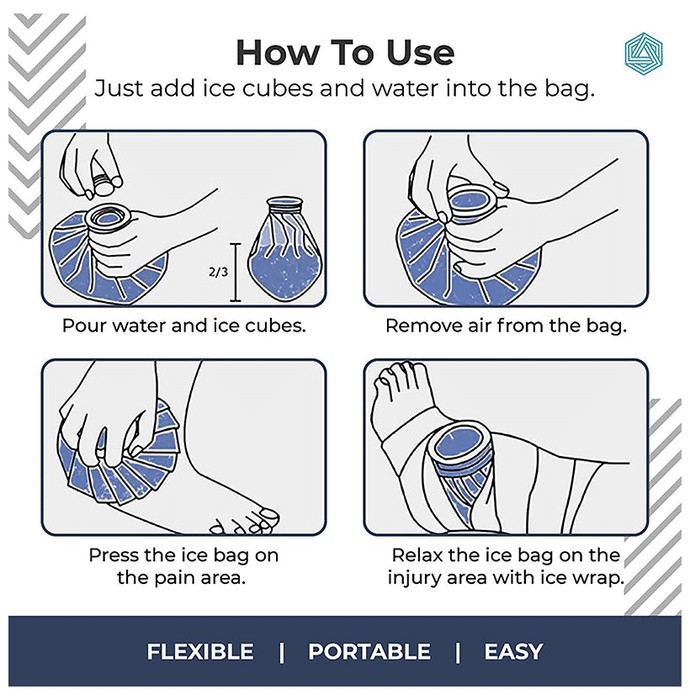 How To Use

Just add ice cubes and water into the bag.

2/3

Pour water and ice cubes.

Remove air from the bag.

Press the ice bag on the pain area.

Relax the ice bag on the injury area with ice wrap.

FLEXIBLE | PORTABLE | EASY