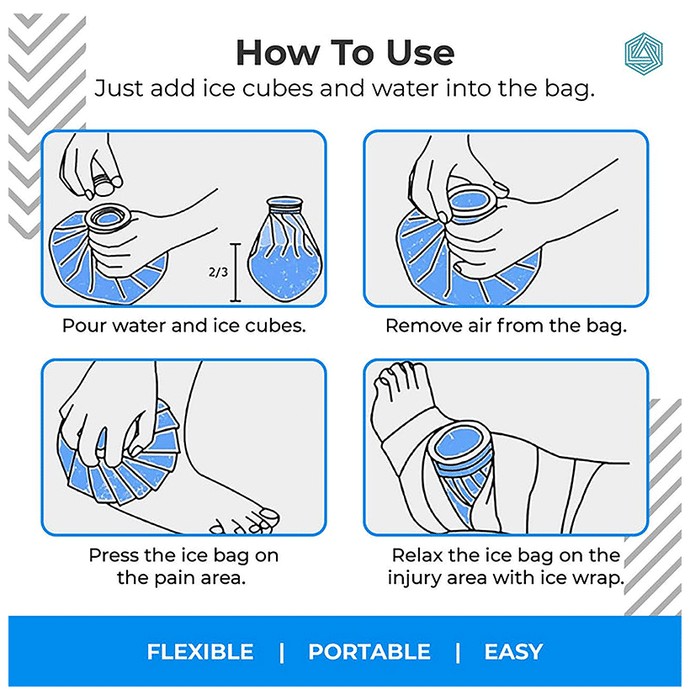 How To Use

Just add ice cubes and water into the bag.

2/3

Pour water and ice cubes.

Remove air from the bag.

Press the ice bag on the pain area.

Relax the ice bag on the injury area with ice wrap.

FLEXIBLE | PORTABLE | EASY