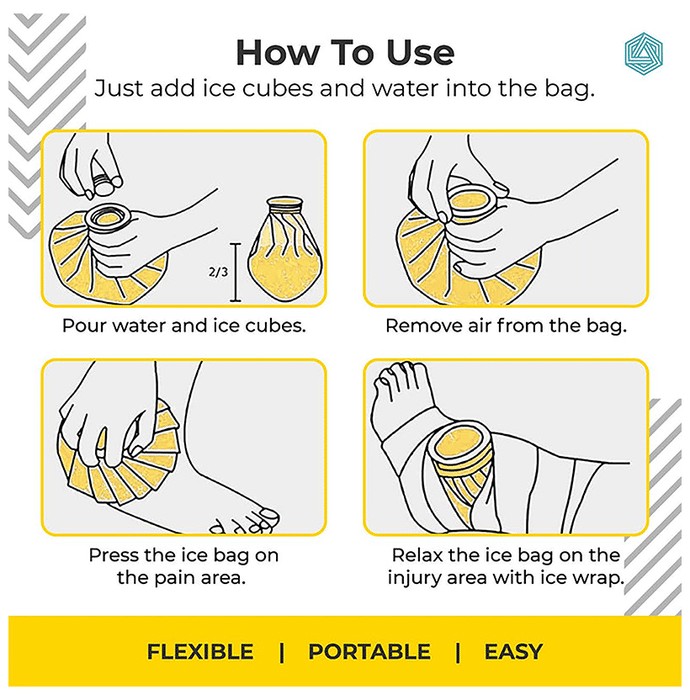 How To Use

Just add ice cubes and water into the bag.

2/3

Pour water and ice cubes.

Remove air from the bag.

Press the ice bag on the pain area.

Relax the ice bag on the injury area with ice wrap.

FLEXIBLE | PORTABLE | EASY