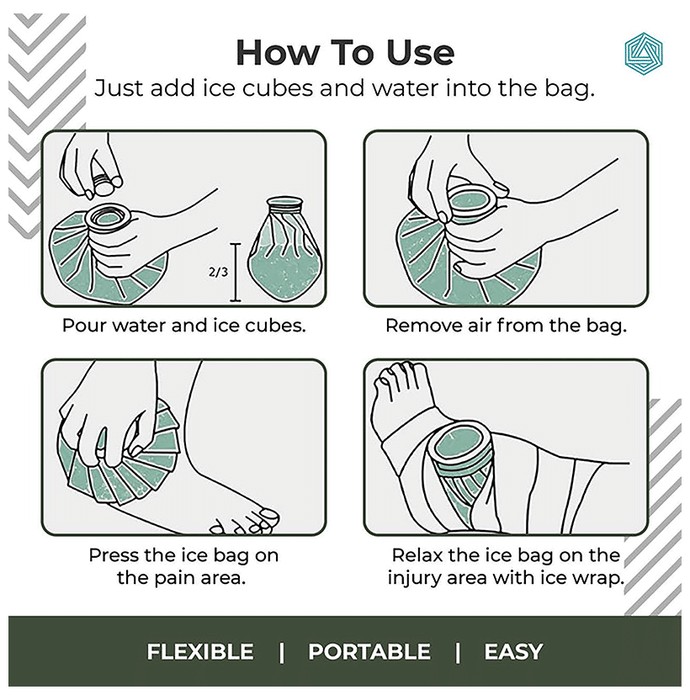 How To Use

Just add ice cubes and water into the bag.

2/3

Pour water and ice cubes.

Remove air from the bag.

Press the ice bag on the pain area.

Relax the ice bag on the injury area with ice wrap.

FLEXIBLE | PORTABLE | EASY