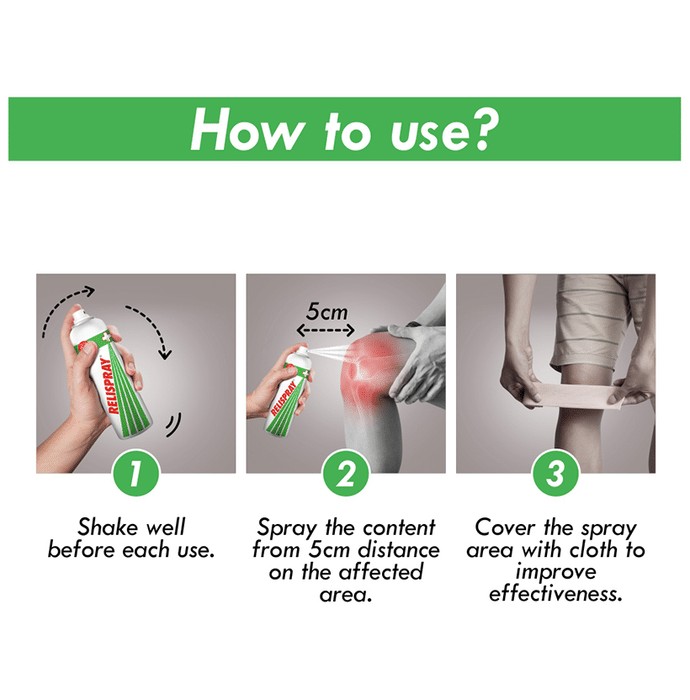 How to use?

RELISPRAY

1

Shake well before each use.

5cm

RELISPRAY

2

Spray the content from 5cm distance on the affected area.

3

Cover the spray area with cloth to improve effectiveness.