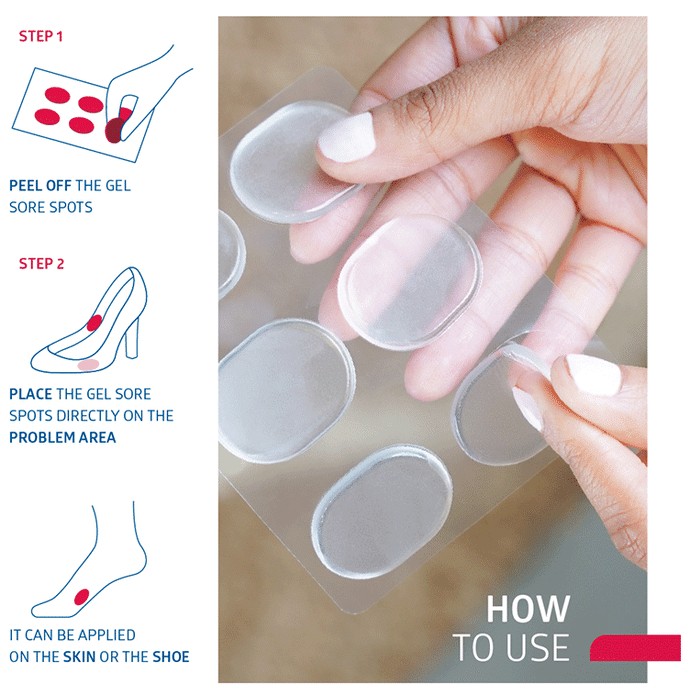 STEP 1

PEEL OFF THE GEL SORE SPOTS

STEP 2

PLACE THE GEL SORE SPOTS DIRECTLY ON THE PROBLEM AREA

IT CAN BE APPLIED ON THE SKIN OR THE SHOE

HOW TO USE