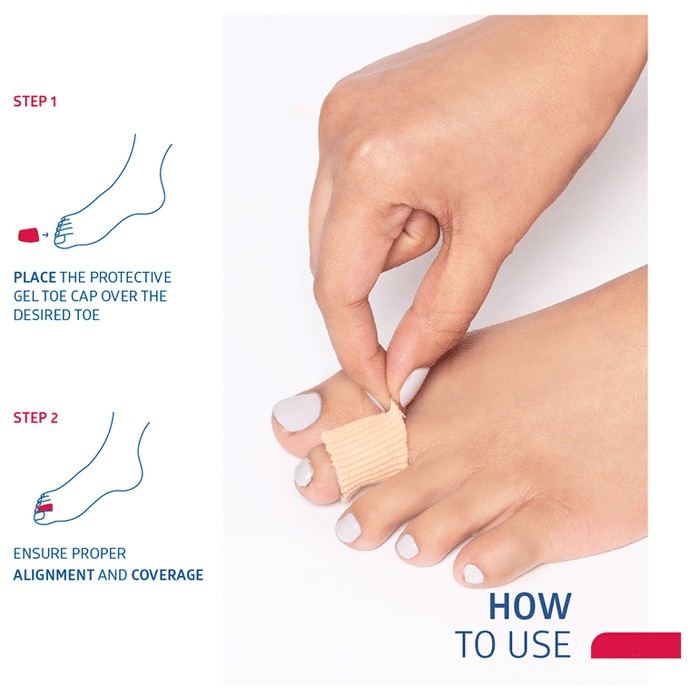 STEP 1

PLACE THE PROTECTIVE GEL TOE CAP OVER THE DESIRED TOE

STEP 2

ENSURE PROPER ALIGNMENT AND COVERAGE

HOW TO USE