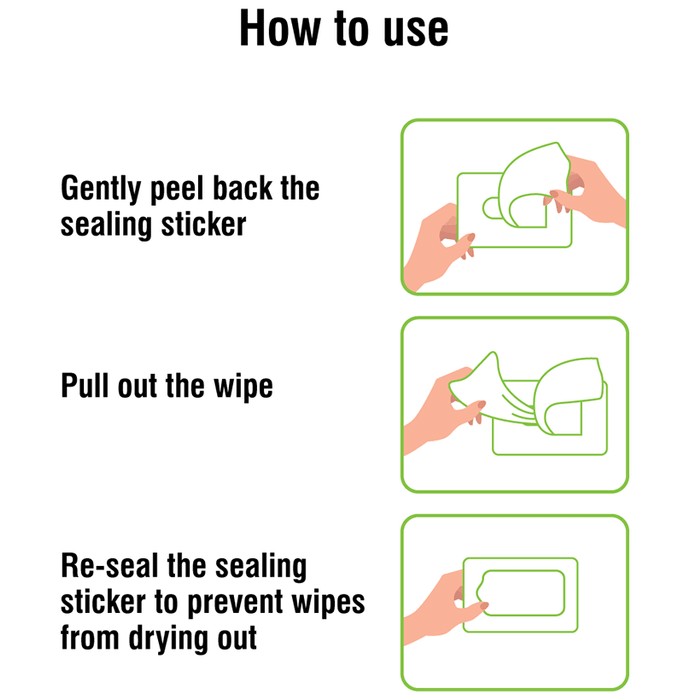 How to use

Gently peel back the sealing sticker

Pull out the wipe

Re-seal the sealing sticker to prevent wipes from drying out