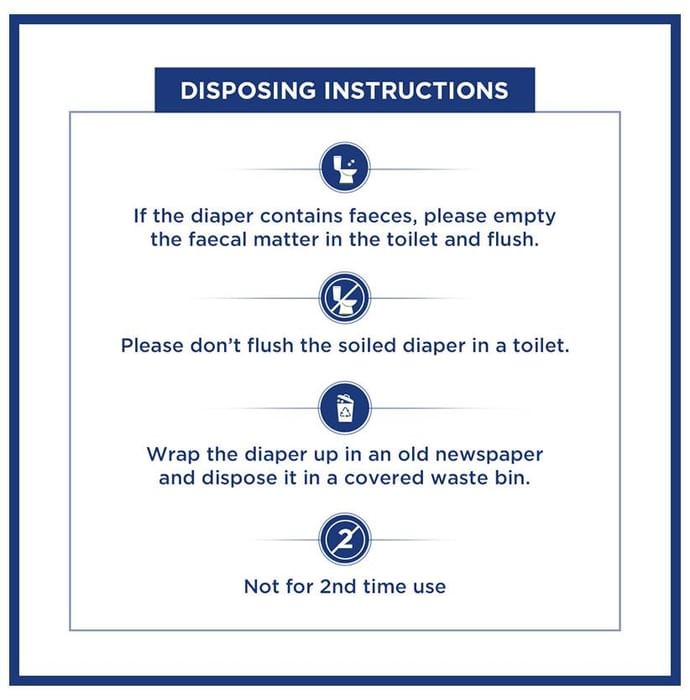 DISPOSING INSTRUCTIONS

If the diaper contains faeces, please empty the faecal matter in the toilet and flush.

Please don't flush the soiled diaper in a toilet.

Wrap the diaper up in an old newspaper and dispose it in a covered waste bin.

2

Not for 2nd time use