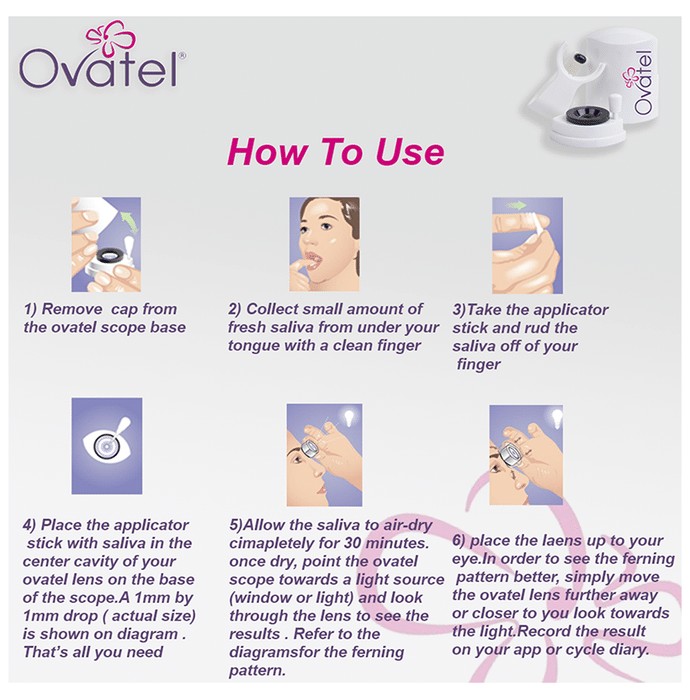 Ovatel®

Ovatel

How To Use

1) Remove cap from the ovatel scope base

2) Collect small amount of fresh saliva from under your tongue with a clean finger

3)Take the applicator stick and rud the saliva off of your finger

4) Place the applicator stick with saliva in the center cavity of your ovatel lens on the base of the scope.A 1mm by 1mm drop ( actual size) is shown on diagram . That's all you need

5)Allow the saliva to air-dry cimapletely for 30 minutes. once dry, point the ovatel scope towards a light source (window or light) and look through the lens to see the results . Refer to the diagramsfor the ferning pattern.

6) place the laens up to your eye.In order to see the ferning pattern better, simply move the ovatel lens further away or closer to you look towards the light.Record the result on your app or cycle diary.